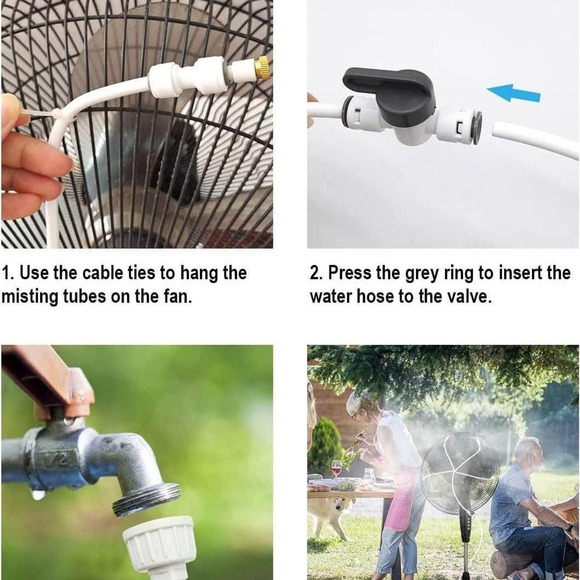 1. Use the cable ties to hang the misting tubes on the fan.

2. Press the grey ring to insert the water hose to the valve.

1/2